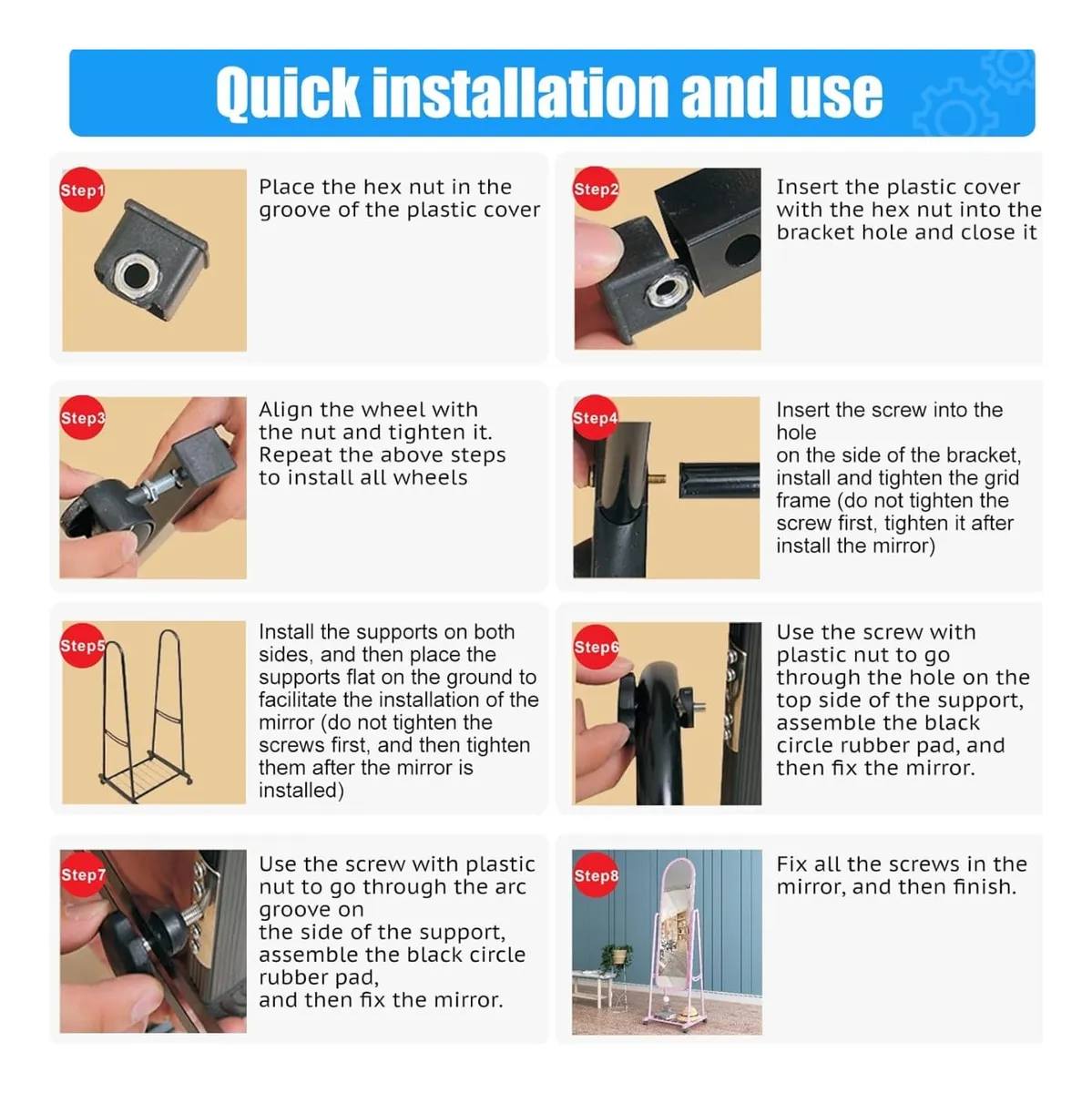 Quick installation and use

Step1
Place the hex nut in the groove of the plastic cover

Step2
Insert the plastic cover with the hex nut into the bracket hole and close it

Step3
Align the wheel with the nut and tighten it. Repeat the above steps to install all wheels

Step4
Insert the screw into the hole
on the side of the bracket, install and tighten the grid frame (do not tighten the screw first, tighten it after install the mirror)

Step5
Install the supports on both sides, and then place the supports flat on the ground to facilitate the installation of the mirror (do not tighten the screws first, and then tighten them after the mirror is installed)

Step6
Use the screw with plastic nut to go through the hole on the top side of the support, assemble the black circle rubber pad, and then fix the mirror.

Step7
Use the screw with plastic nut to go through the arc groove on
the side of the support, assemble the black circle rubber pad,
and then fix the mirror.

Step8
Fix all the screws in the mirror, and then finish.